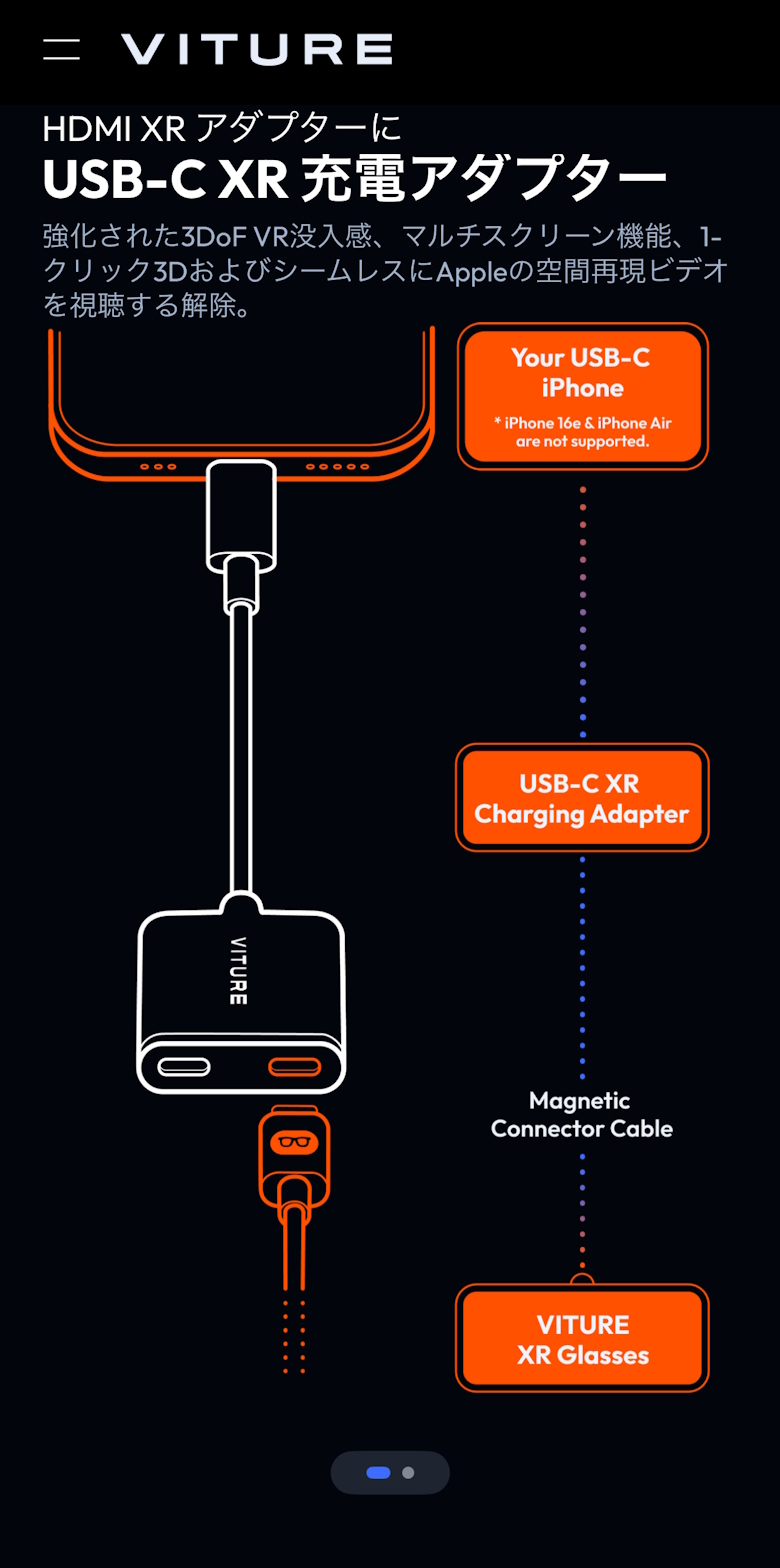 VITURE

HDMI XR アダプターに
USB-C XR 充電アダプター

強化された3DoF VR没入感、マルチスクリーン機能、1-クリック3DおよびシームレスにAppleの空間再現ビデオを視聴する解除。

Your USB-C iPhone
* iPhone 16e & iPhone Air are not supported.

USB-C XR Charging Adapter

VITURE

Magnetic Connector Cable

VITURE XR Glasses