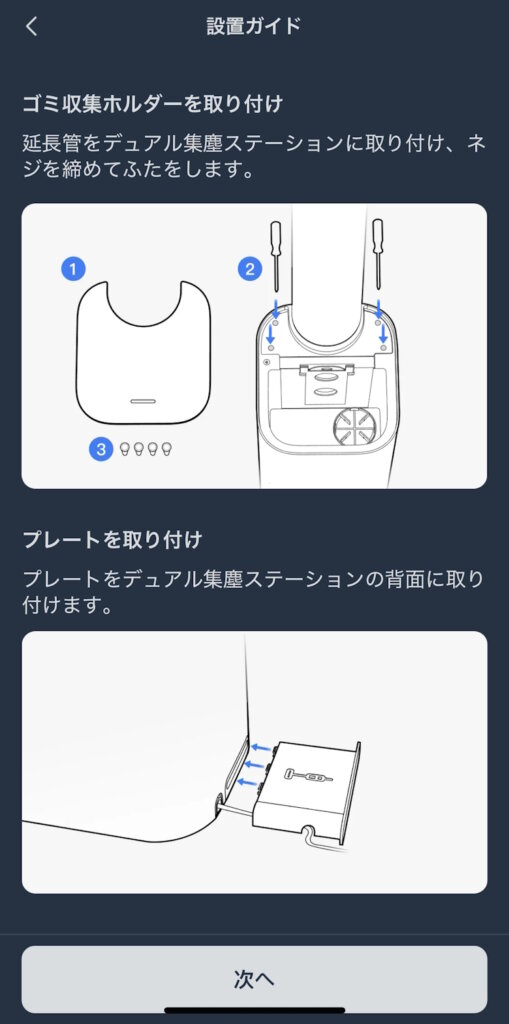 設置ガイド

ゴミ収集ホルダーを取り付け

延長管をデュアル集塵ステーションに取り付け、ネジを締めてふたをします。

1

2

3

プレートを取り付け

プレートをデュアル集塵ステーションの背面に取り付けます。

次へ